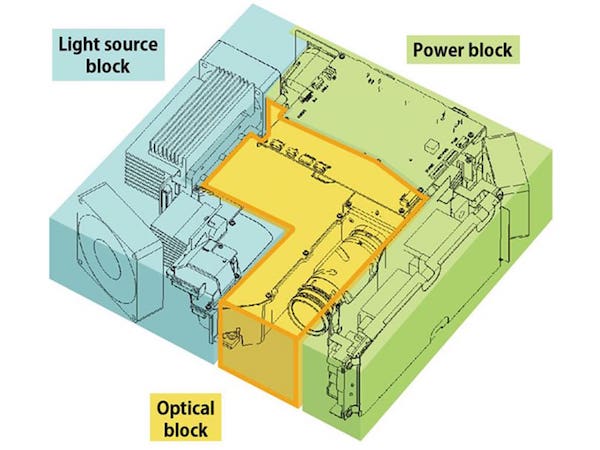 Light source block

Power block

Optical block